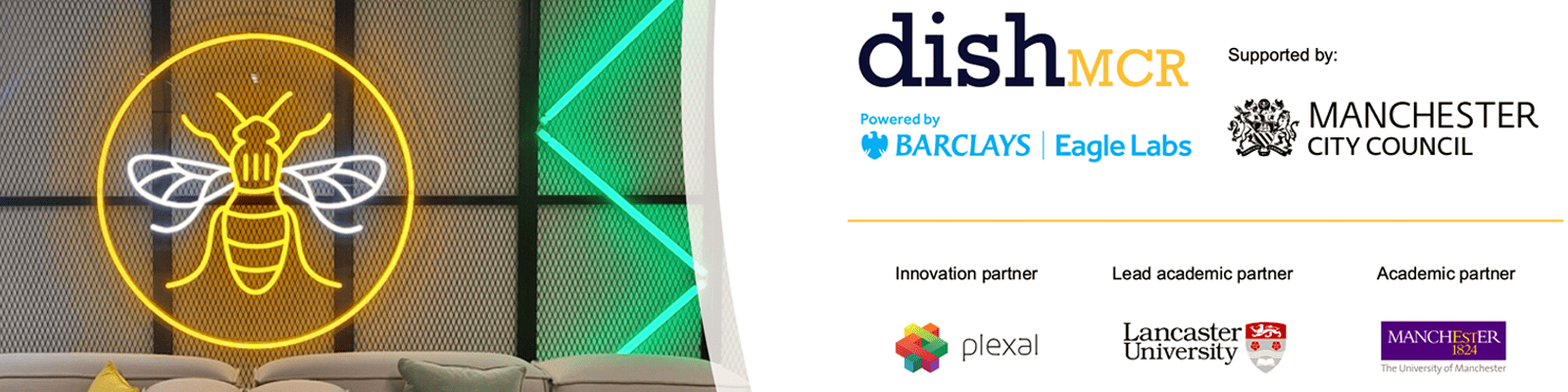 dishMCR

Powered by
BARCLAYS | Eagle Labs

Supported by:

MANCHESTER
CITY COUNCIL

Innovation partner

plexal

Lead academic partner

Lancaster University

Academic partner

MANCHESTER
1824
The University of Manchester